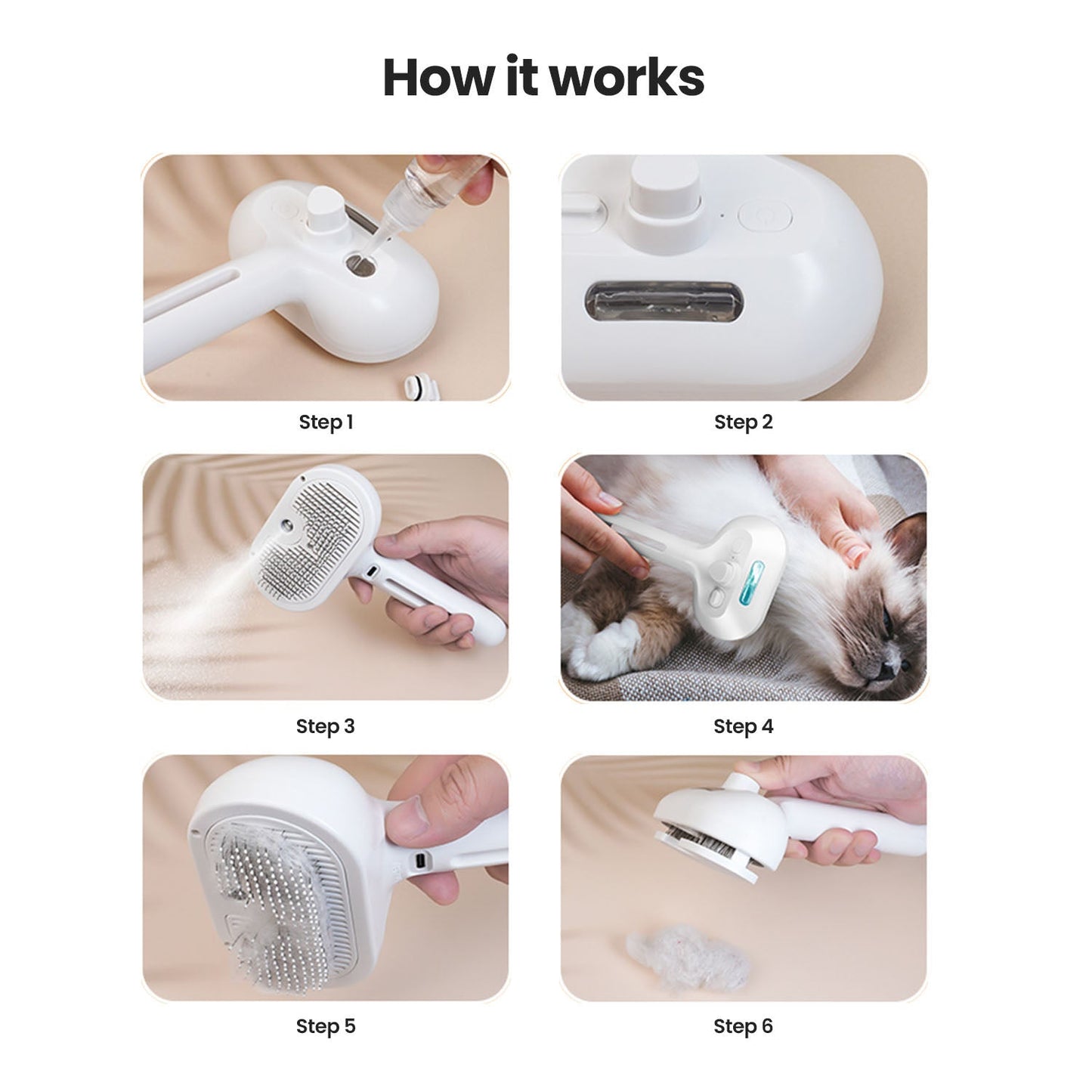 How it works

Step 1

Step 2

Step 3

Step 4

Step 5

Step 6