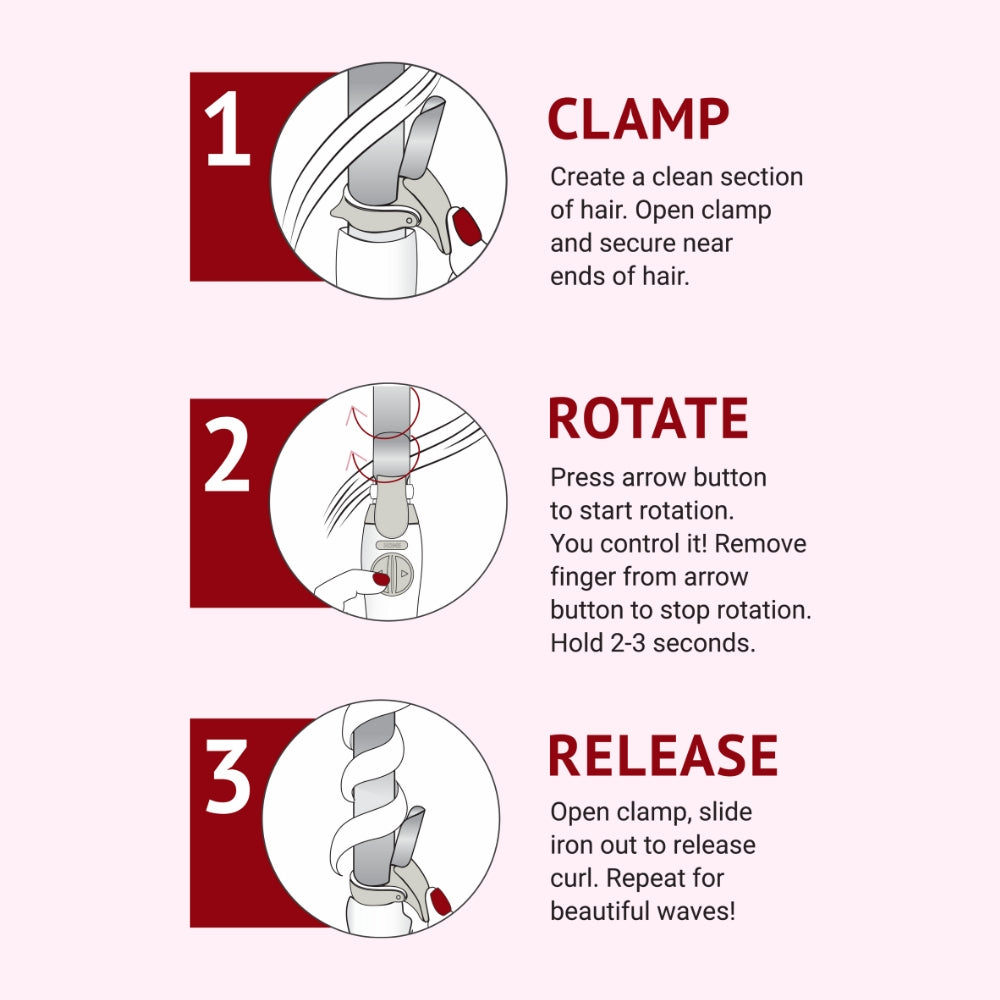 1

CLAMP

Create a clean section of hair. Open clamp and secure near ends of hair.

2

ROTATE

Press arrow button to start rotation. You control it! Remove finger from arrow button to stop rotation. Hold 2-3 seconds.

3

RELEASE

Open clamp, slide iron out to release curl. Repeat for beautiful waves!