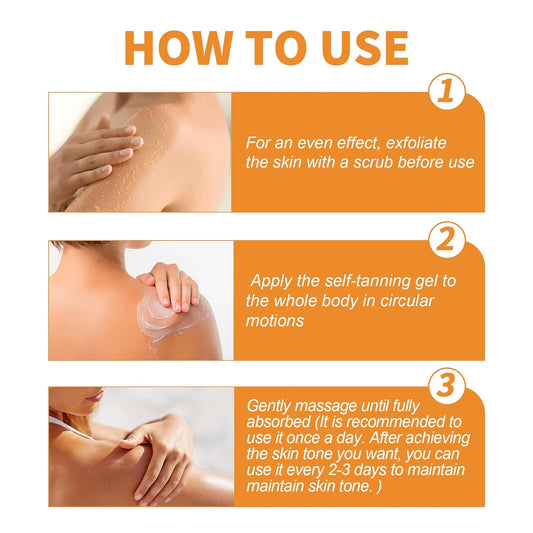 HOW TO USE

1

For an even effect, exfoliate the skin with a scrub before use

2

Apply the self-tanning gel to the whole body in circular motions

3

Gently massage until fully absorbed (It is recommended to use it once a day. After achieving the skin tone you want, you can use it every 2-3 days to maintain maintain skin tone. )